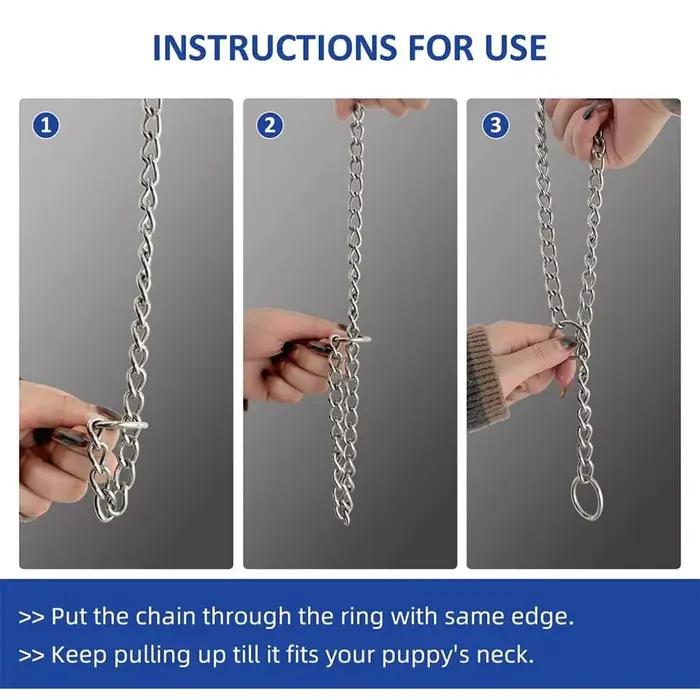 INSTRUCTIONS FOR USE

1

2

3

>> Put the chain through the ring with same edge.

>> Keep pulling up till it fits your puppy's neck.