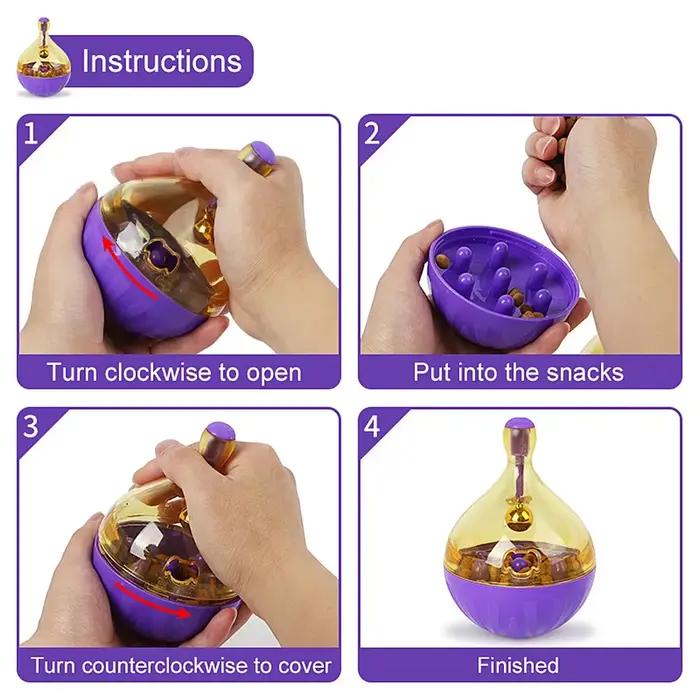 Instructions

1

Turn clockwise to open

2

Put into the snacks

3

Turn counterclockwise to cover

4

Finished