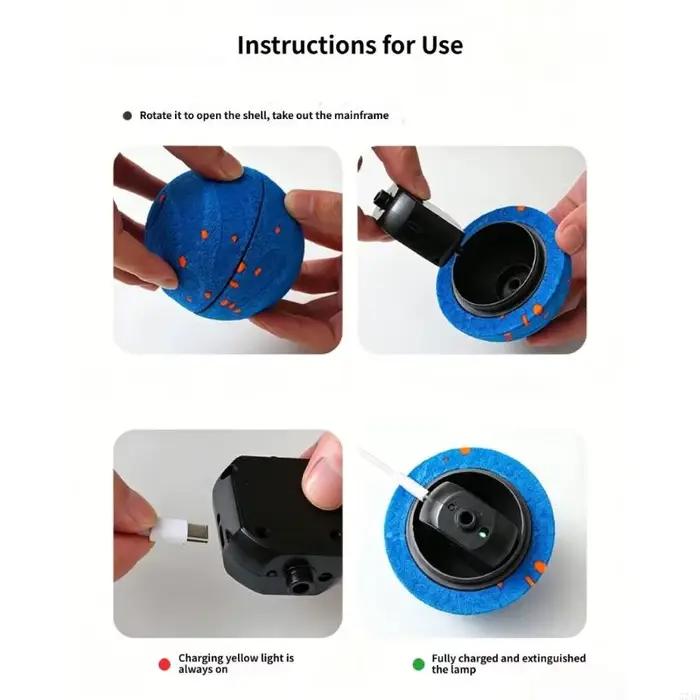 Instructions for Use

Rotate it to open the shell, take out the mainframe

Charging yellow light is always on

Fully charged and extinguished the lamp